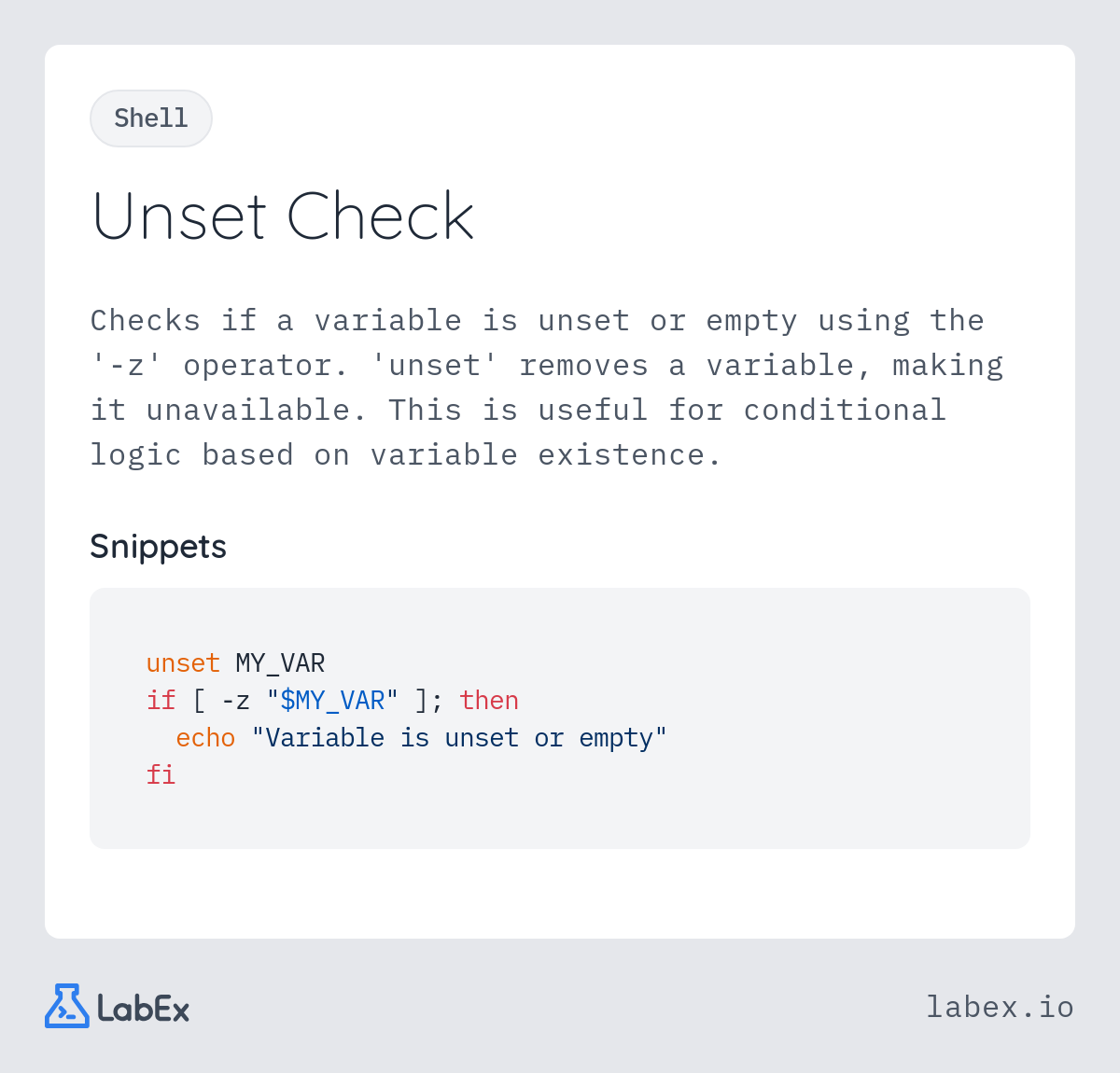 Shell

Unset Check

Checks if a variable is unset or empty using the '-z' operator. 'unset' removes a variable, making it unavailable. This is useful for conditional logic based on variable existence.

Snippets

unset MY_VAR
if [ -z "$MY_VAR" ]; then
  echo "Variable is unset or empty"
fi

LabEx

labex.io