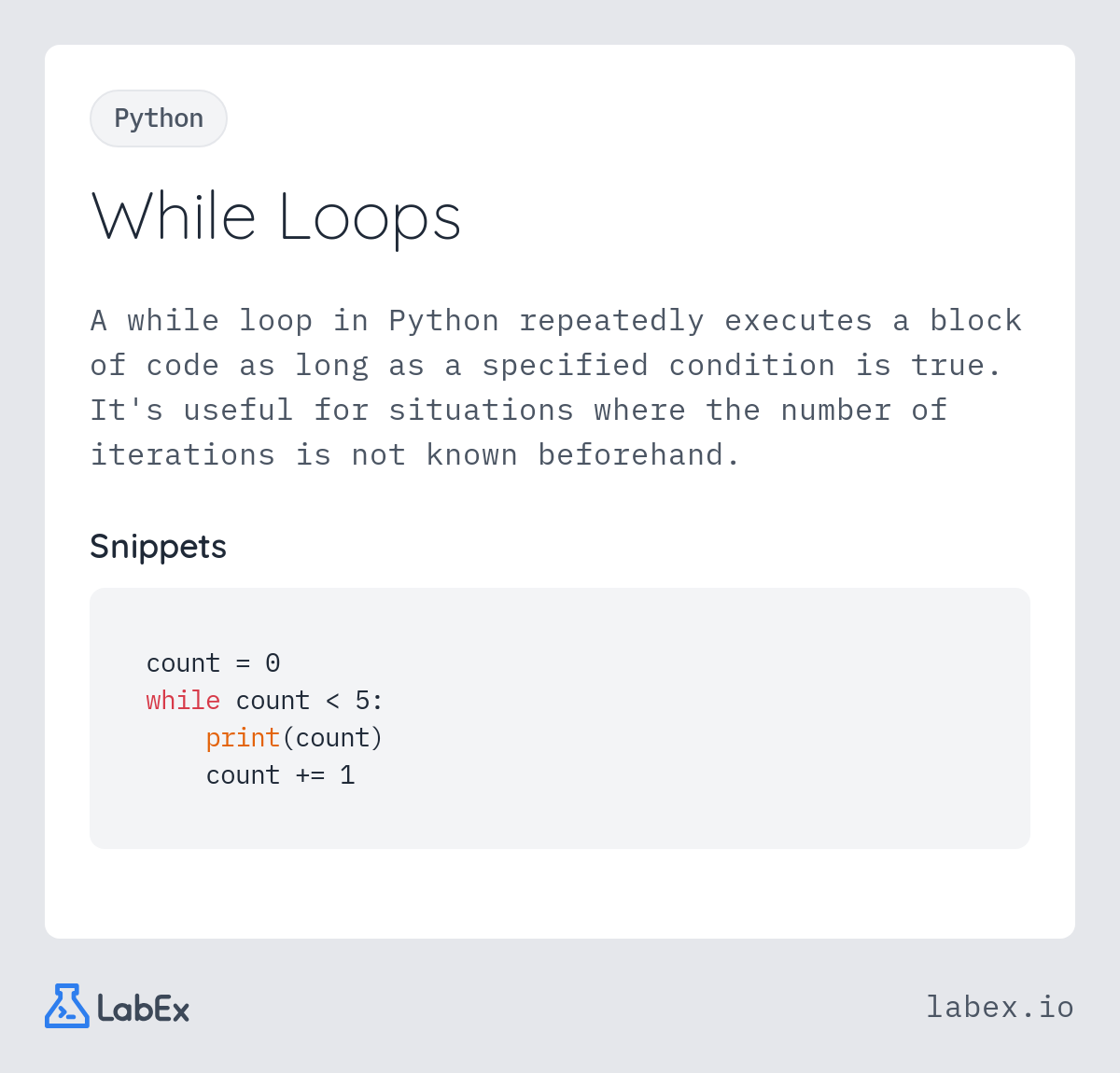 Python

While Loops

A while loop in Python repeatedly executes a block of code as long as a specified condition is true. It's useful for situations where the number of iterations is not known beforehand.

Snippets

count = 0
while count < 5:
    print(count)
    count += 1

LabEx

labex.io