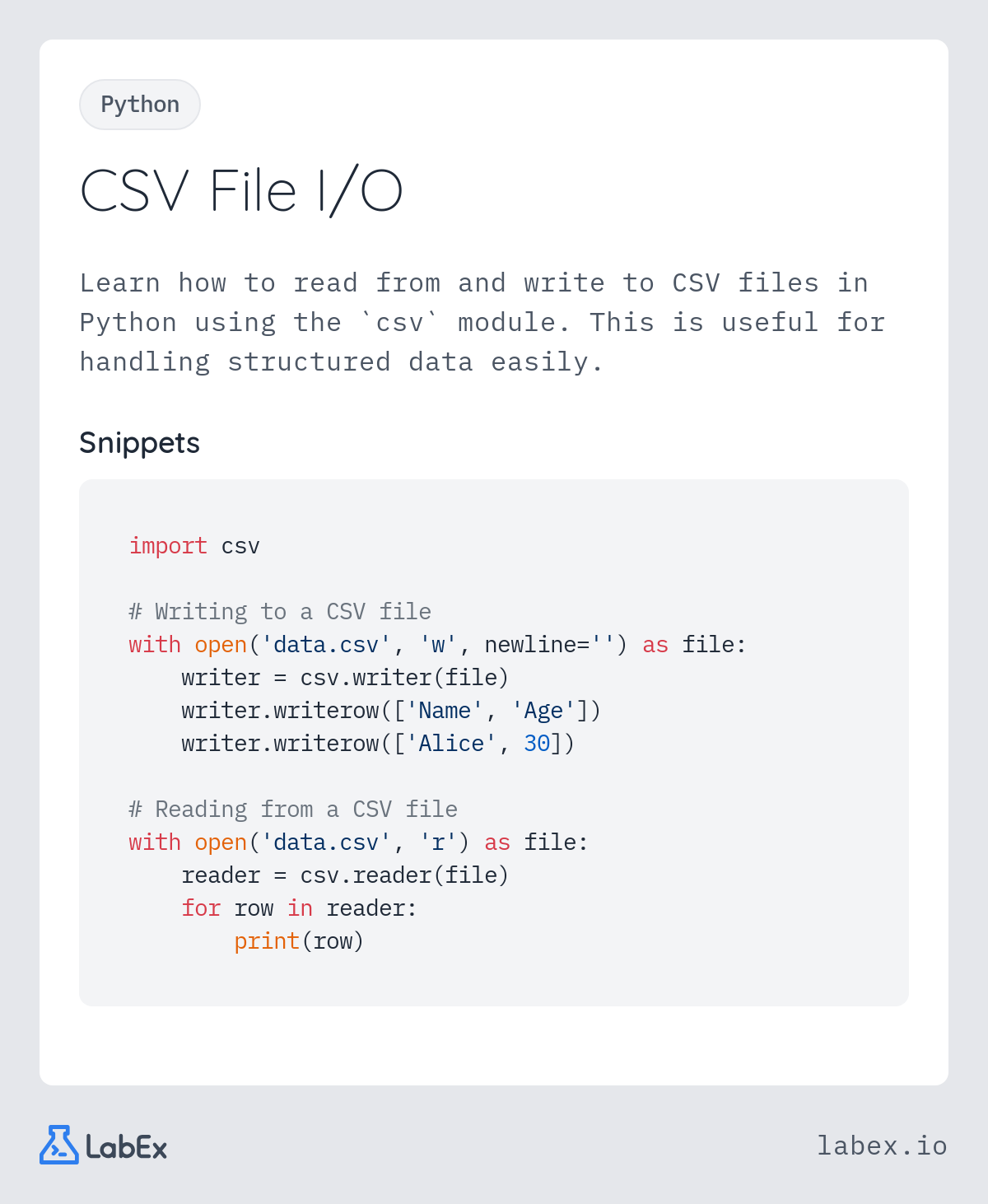 Python

CSV File I/O

Learn how to read from and write to CSV files in Python using the `csv` module. This is useful for handling structured data easily.

Snippets

import csv

# Writing to a CSV file
with open('data.csv', 'w', newline='') as file:
    writer = csv.writer(file)
    writer.writerow(['Name', 'Age'])
    writer.writerow(['Alice', 30])

# Reading from a CSV file
with open('data.csv', 'r') as file:
    reader = csv.reader(file)
    for row in reader:
        print(row)

LabEx

labex.io