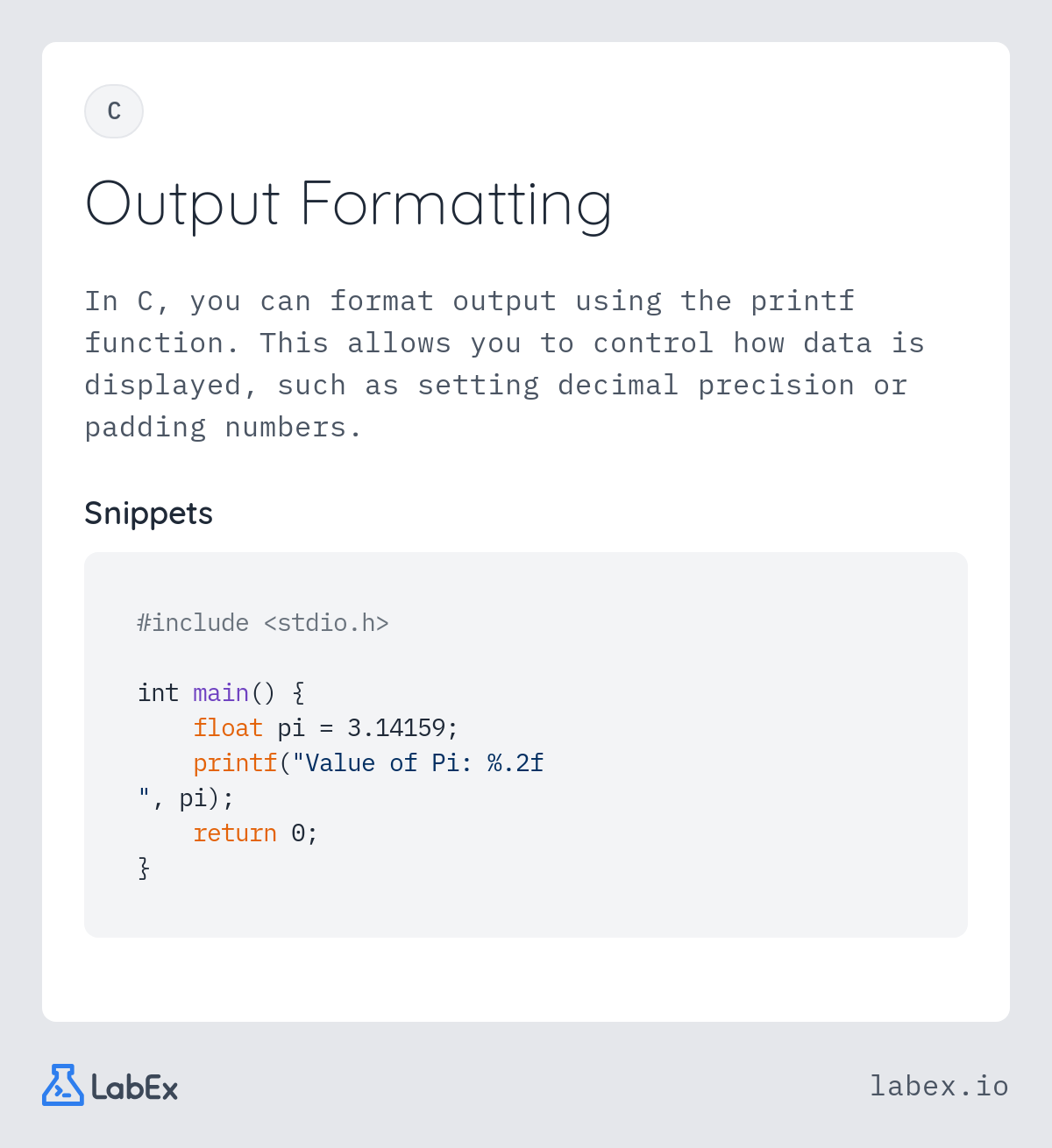 C

Output Formatting

In C, you can format output using the printf function. This allows you to control how data is displayed, such as setting decimal precision or padding numbers.

Snippets

#include <stdio.h>

int main() {
    float pi = 3.14159;
    printf("Value of Pi: %.2f
", pi);
    return 0;
}

LabEx

labex.io